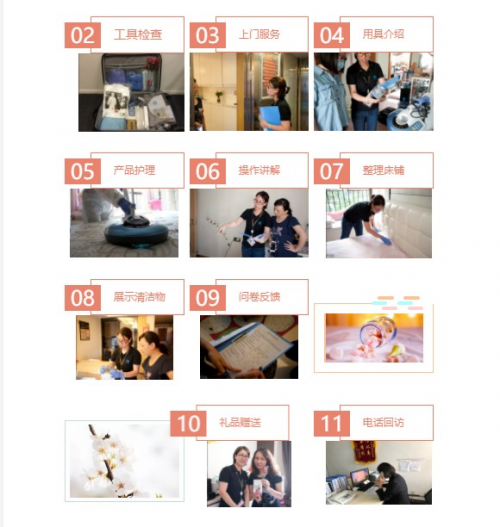 02 工具检查

03 上门服务

04 用具介绍

05 产品护理

06 操作讲解

07 整理床铺

08 展示清洁物

09 问卷反馈

10 礼品赠送

11 电话回访