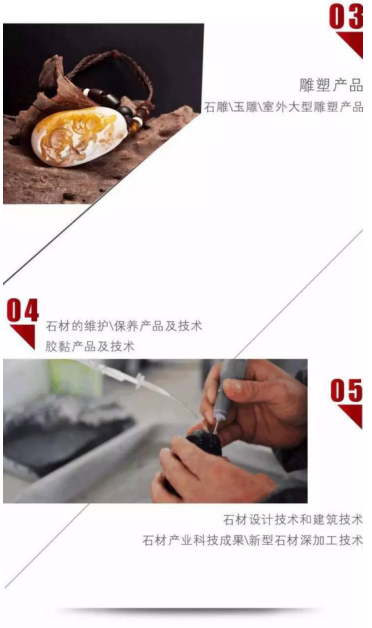 03

雕塑产品
石雕\玉雕\室外大型雕塑产品

04

石材的维护\保养产品及技术
胶黏产品及技术

05

石材设计技术和建筑技术
石材产业科技成果\新型石材深加工技术