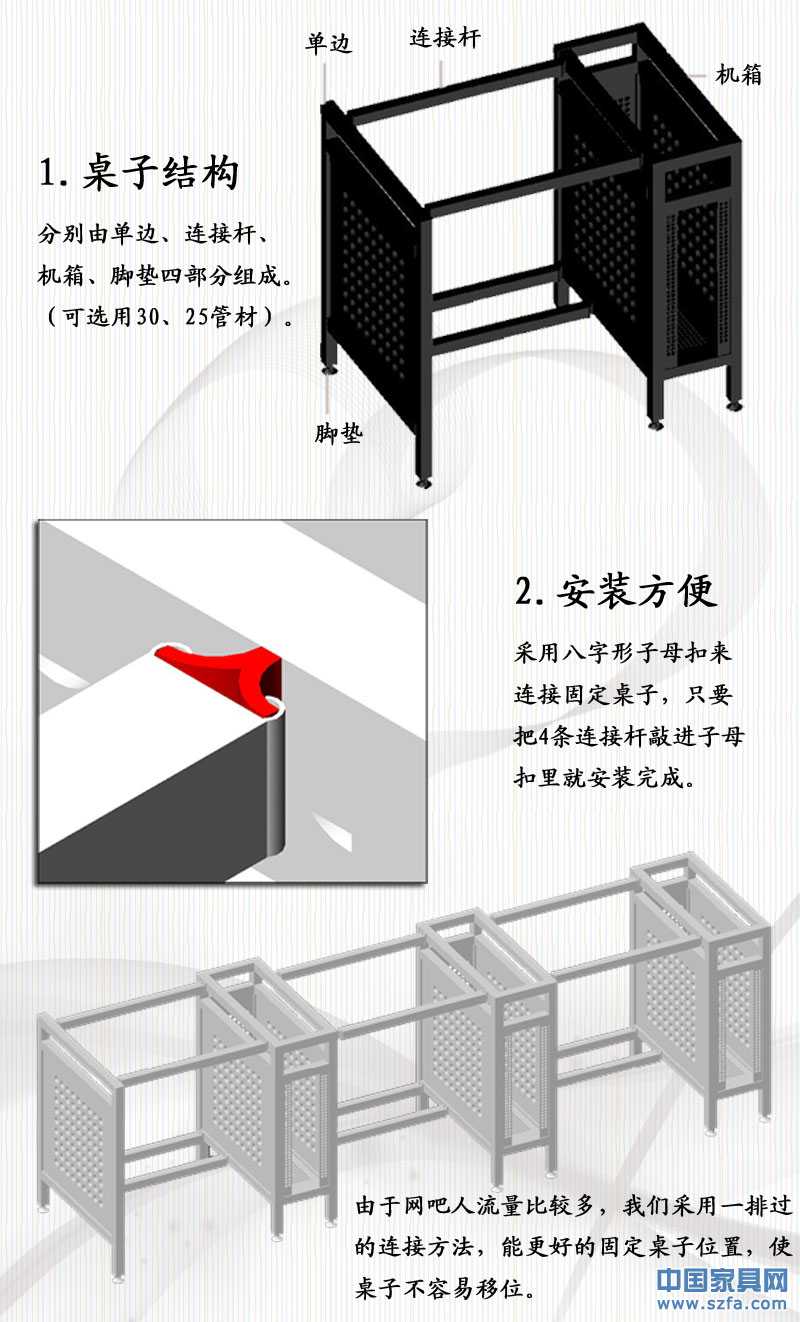 单边
连接杆
机箱

1. 桌子结构

分别由单边、连接杆、机箱、脚垫四部分组成。（可选用30、25管材）。

脚垫

2. 安装方便

采用八字形子母扣来连接固定桌子，只要把4条连接杆敲进子母扣里就安装完成。

由于网吧人流量比较多，我们采用一排过的连接方法，能更好的固定桌子位置，使桌子不容易移位。

中国家具网
www.szfa.com